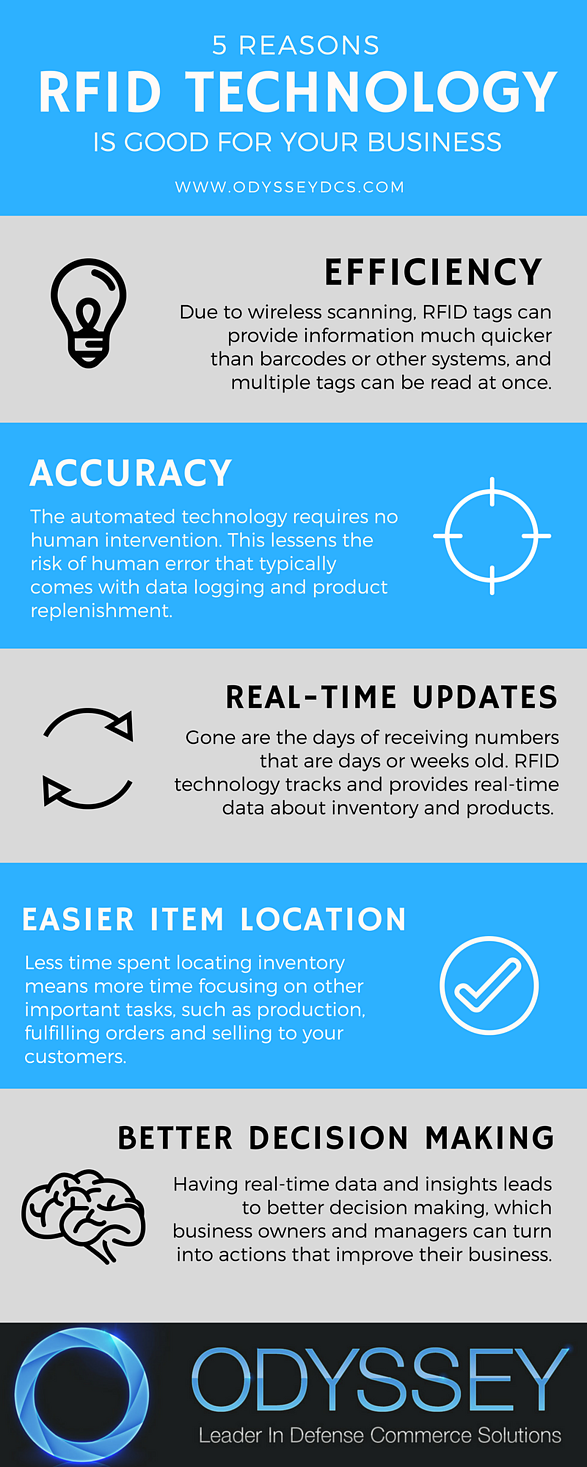 5 REASONS
RFID TECHNOLOGY
IS GOOD FOR YOUR BUSINESS

WWW.ODYSSEYDCS.COM

EFFICIENCY

Due to wireless scanning, RFID tags can provide information much quicker than barcodes or other systems, and multiple tags can be read at once.

ACCURACY

The automated technology requires no human intervention. This lessens the risk of human error that typically comes with data logging and product replenishment.

REAL-TIME UPDATES

Gone are the days of receiving numbers that are days or weeks old. RFID technology tracks and provides real-time data about inventory and products.

EASIER ITEM LOCATION

Less time spent locating inventory means more time focusing on other important tasks, such as production, fulfilling orders and selling to your customers.

BETTER DECISION MAKING

Having real-time data and insights leads to better decision making, which business owners and managers can turn into actions that improve their business.

ODYSSEY
Leader In Defense Commerce Solutions